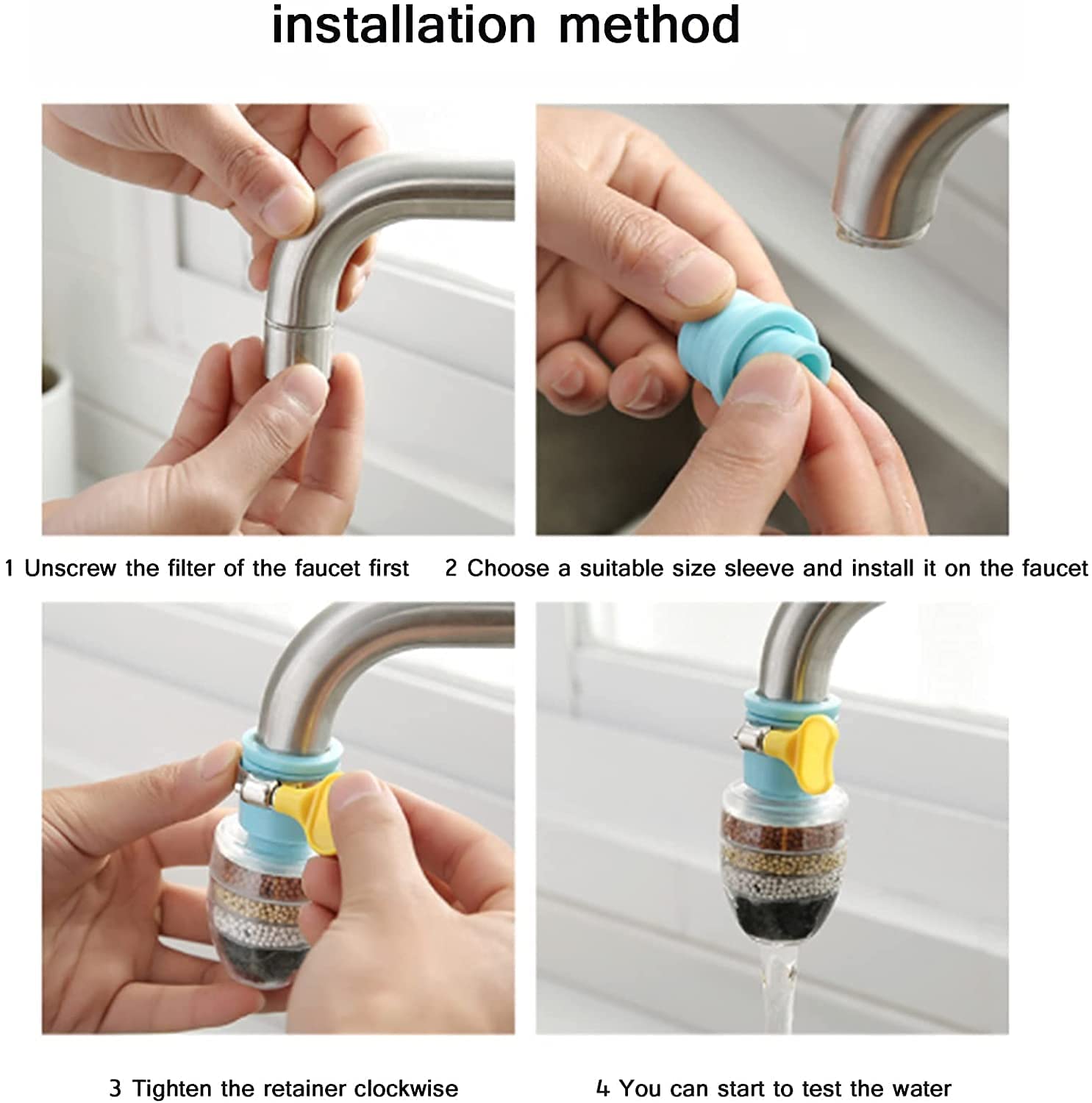 installation method

1 Unscrew the filter of the faucet first

2 Choose a suitable size sleeve and install it on the faucet

3 Tighten the retainer clockwise

4 You can start to test the water